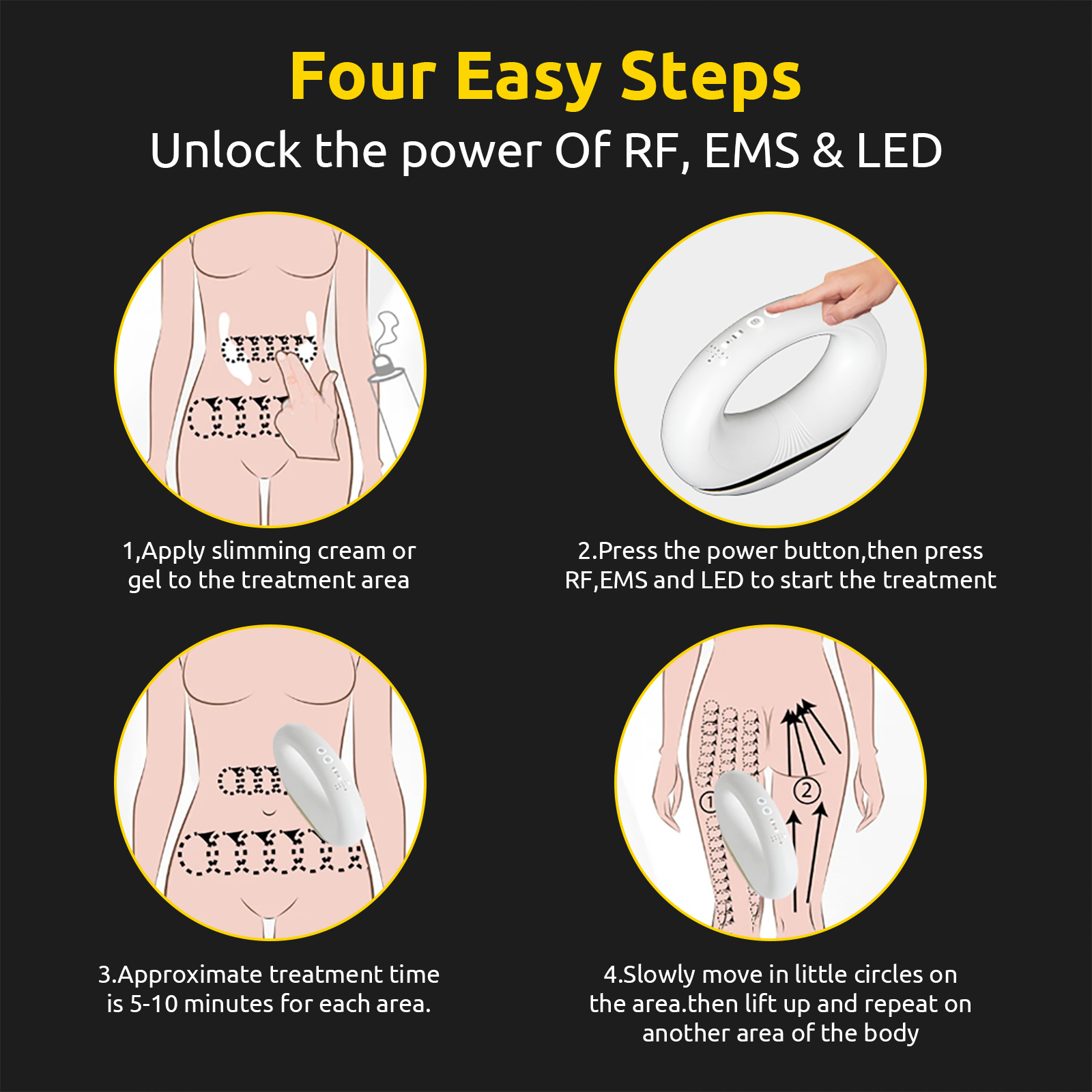 Four Easy Steps
Unlock the power Of RF, EMS & LED

1,Apply slimming cream or gel to the treatment area

2.Press the power button,then press RF,EMS and LED to start the treatment

3.Approximate treatment time is 5-10 minutes for each area.

①
②

4.Slowly move in little circles on the area.then lift up and repeat on another area of the body